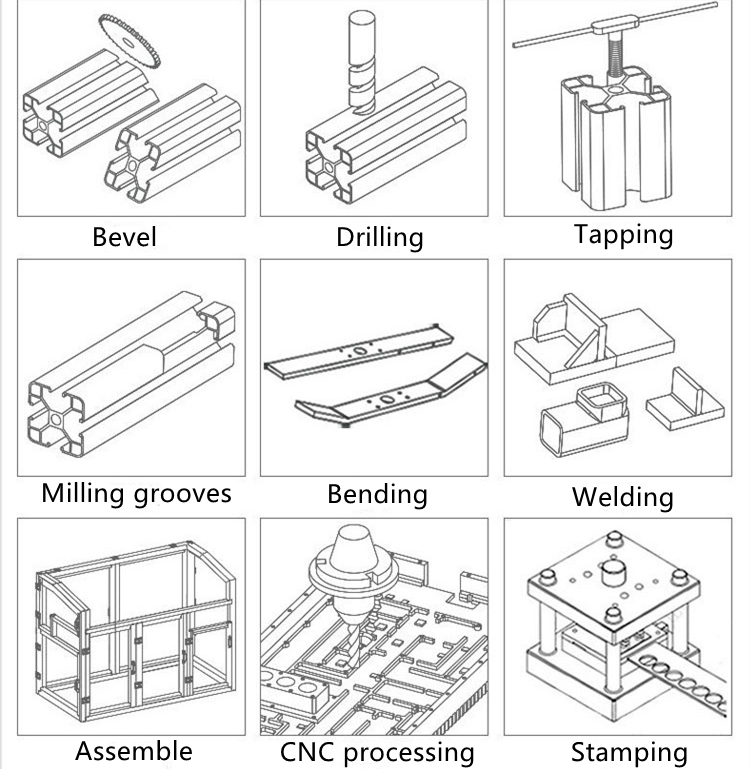 Bevel

Drilling

Tapping

Milling grooves

Bending

Welding

Assemble

CNC processing

Stamping