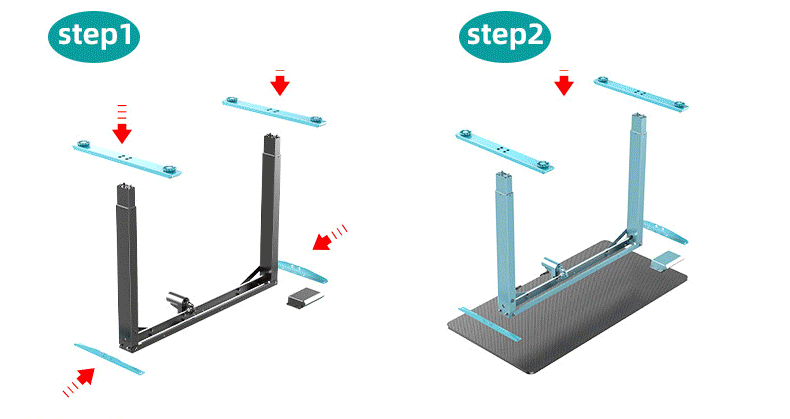 step1

step2