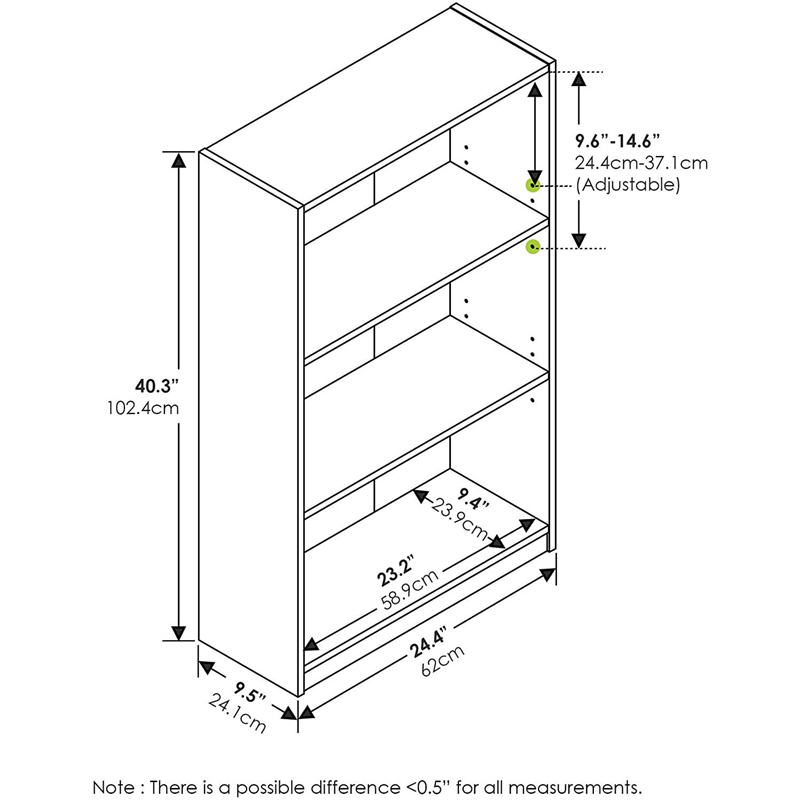 9.6”-14.6”
24.4cm-37.1cm
(Adjustable)

40.3”
102.4cm

9.4”
23.9cm

23.2”
58.9cm

24.4”
62cm

9.5”
24.1cm

Note : There is a possible difference <0.5” for all measurements.